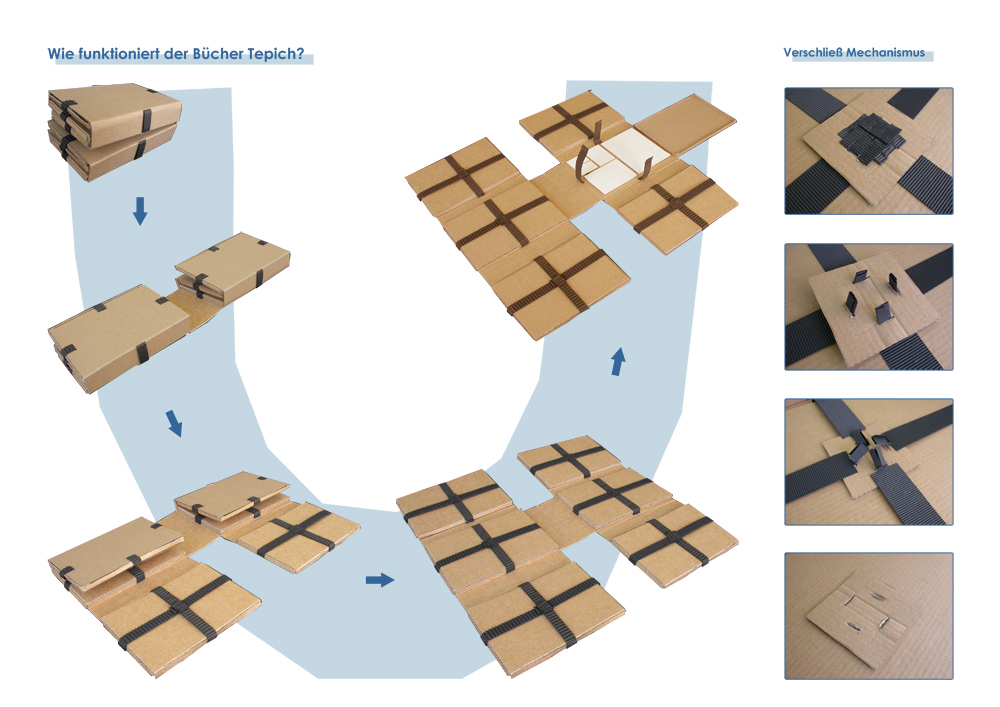 Wie funktioniert der Bücher Tepich?

Verschließ Mechanismus